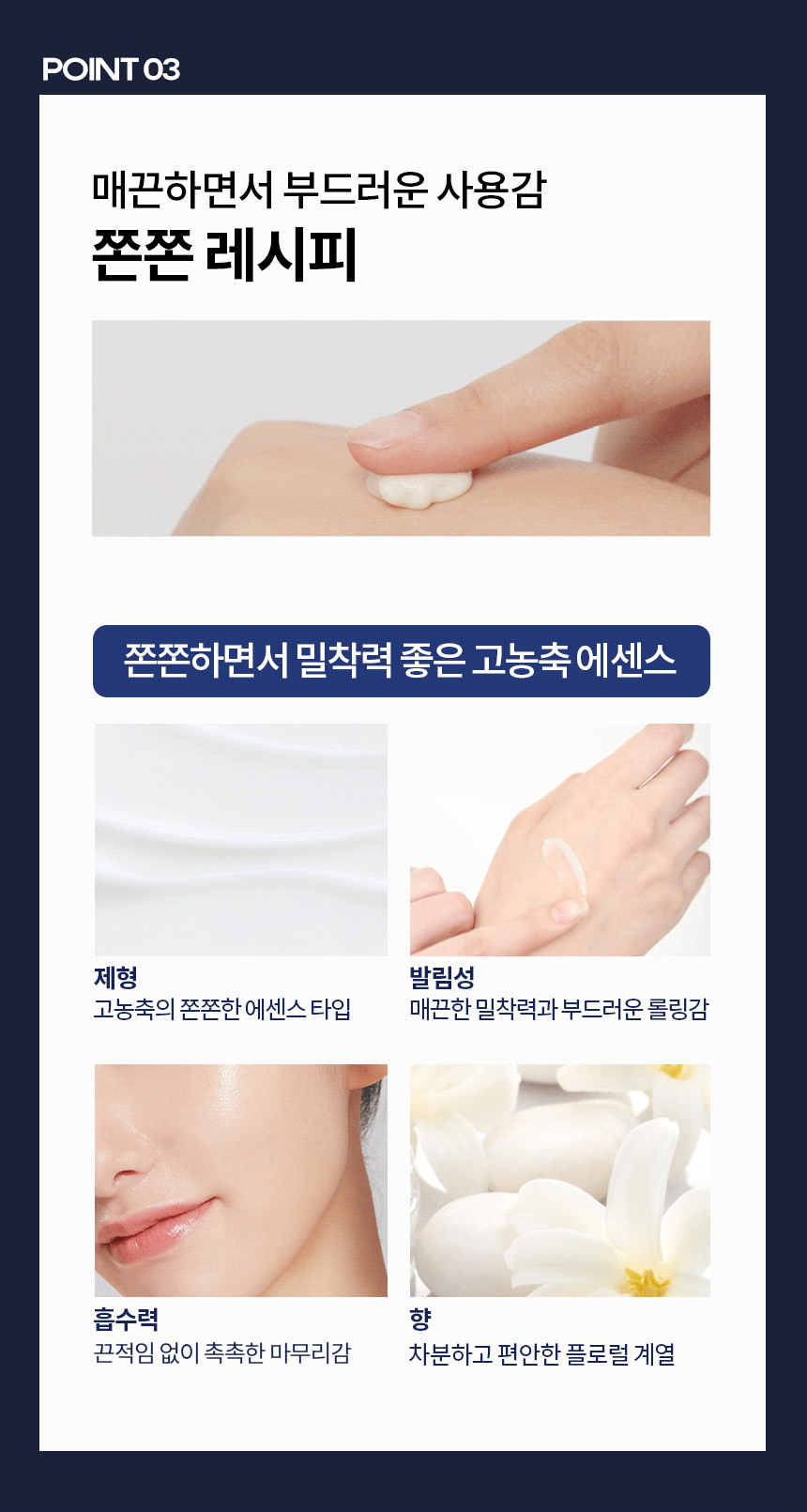 POINT 03

매끈하면서 부드러운 사용감
쫀쫀 레시피

쫀쫀하면서 밀착력 좋은 고농축 에센스

제형
고농축의 쫀쫀한 에센스 타입

발림성
매끈한 밀착력과 부드러운 롤링감

흡수력
끈적임 없이 촉촉한 마무리감

향
차분하고 편안한 플로럴 계열